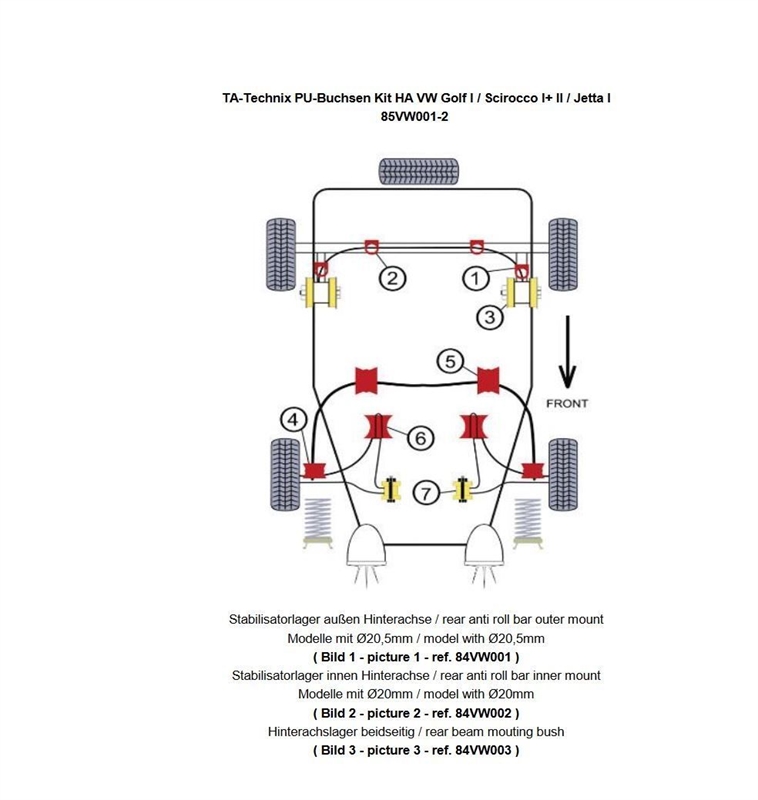 TA-Technix PU-Buchsen Kit HA VW Golf I / Scirocco I+ II / Jetta I
85VW001-2

2
1
3
5
FRONT
4
6
7

Stabilisatorlager außen Hinterachse / rear anti roll bar outer mount
Modelle mit Ø20,5mm / model with Ø20,5mm
( Bild 1 - picture 1 - ref. 84VW001 )
Stabilisatorlager innen Hinterachse / rear anti roll bar inner mount
Modelle mit Ø20mm / model with Ø20mm
( Bild 2 - picture 2 - ref. 84VW002 )
Hinterachslager beidseitig / rear beam mouting bush
( Bild 3 - picture 3 - ref. 84VW003 )