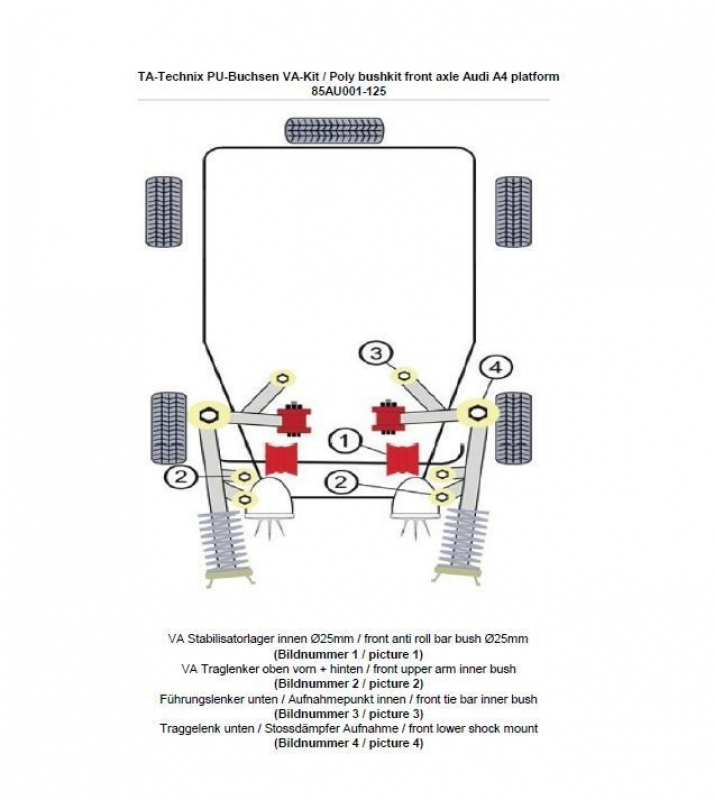 TA-Technix PU-Buchsen VA-Kit / Poly bushkit front axle Audi A4 platform
85AU001-125

3
4
1
2
2

VA Stabilisatorlager innen Ø25mm / front anti roll bar bush Ø25mm
(Bildnummer 1 / picture 1)
VA Traglenker oben vorn + hinten / front upper arm inner bush
(Bildnummer 2 / picture 2)
Führungslenker unten / Aufnahmepunkt innen / front tie bar inner bush
(Bildnummer 3 / picture 3)
Traggelenk unten / Stossdämpfer Aufnahme / front lower shock mount
(Bildnummer 4 / picture 4)